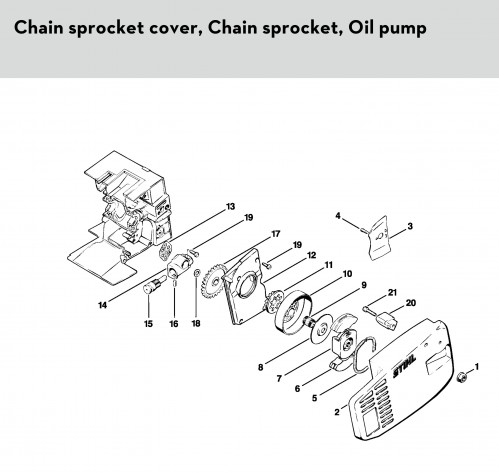 Chain sprocket cover, Chain sprocket, Oil pump

13
19
17
19
12
11
10
9
4
3
21
20
14
15
16
18
8
7
6
5
2
1
STIHL